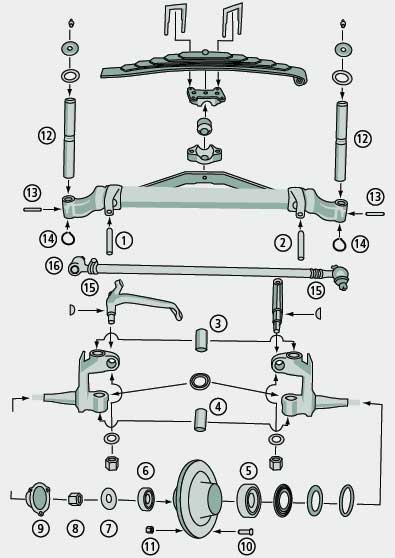 12
12
13
13
14
1
2
14
16
15
15
3
4
6
5
9
8
7
11
10