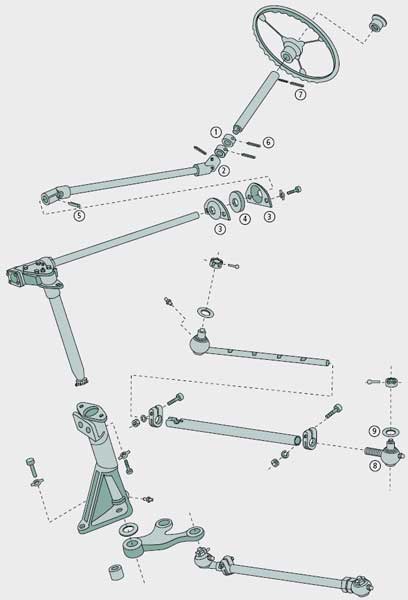 7
1
6
2
5
3
4
3
9
8