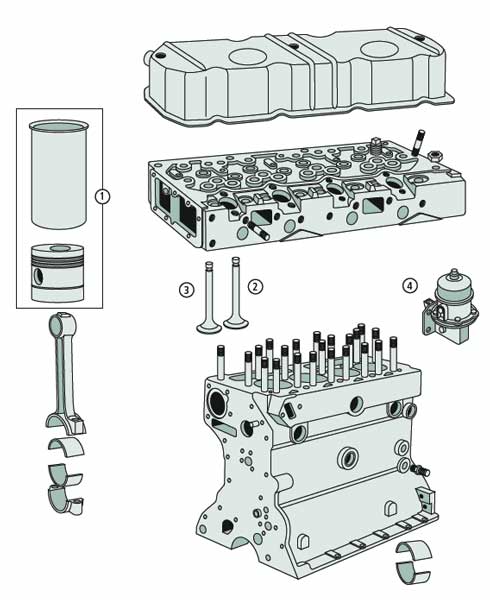 1
3
2
4