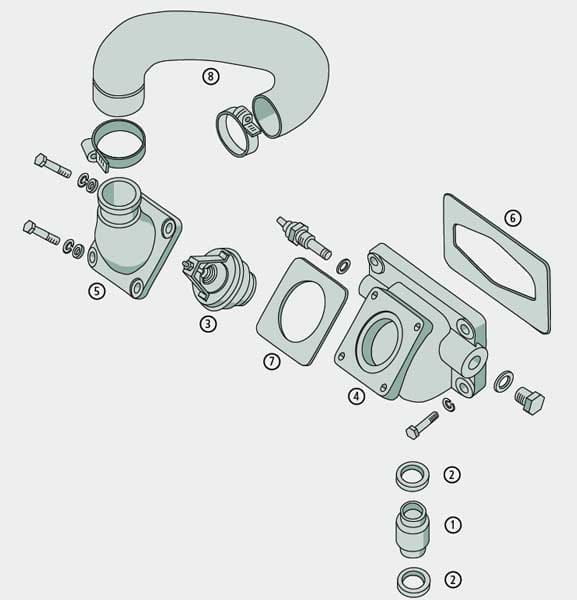 8
6
5
3
7
4
2
1
2