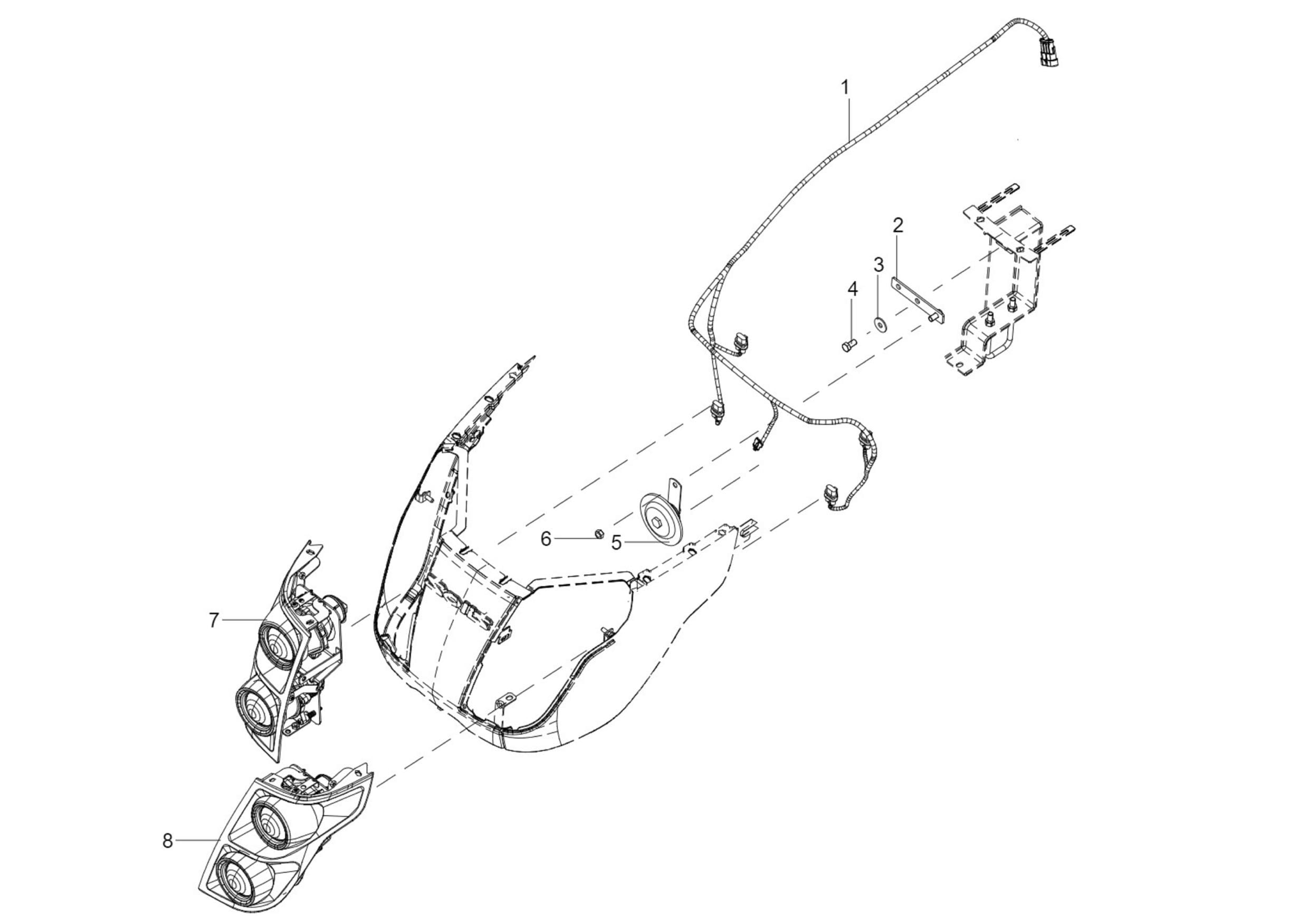 1
2
3
4
6
5
7
8