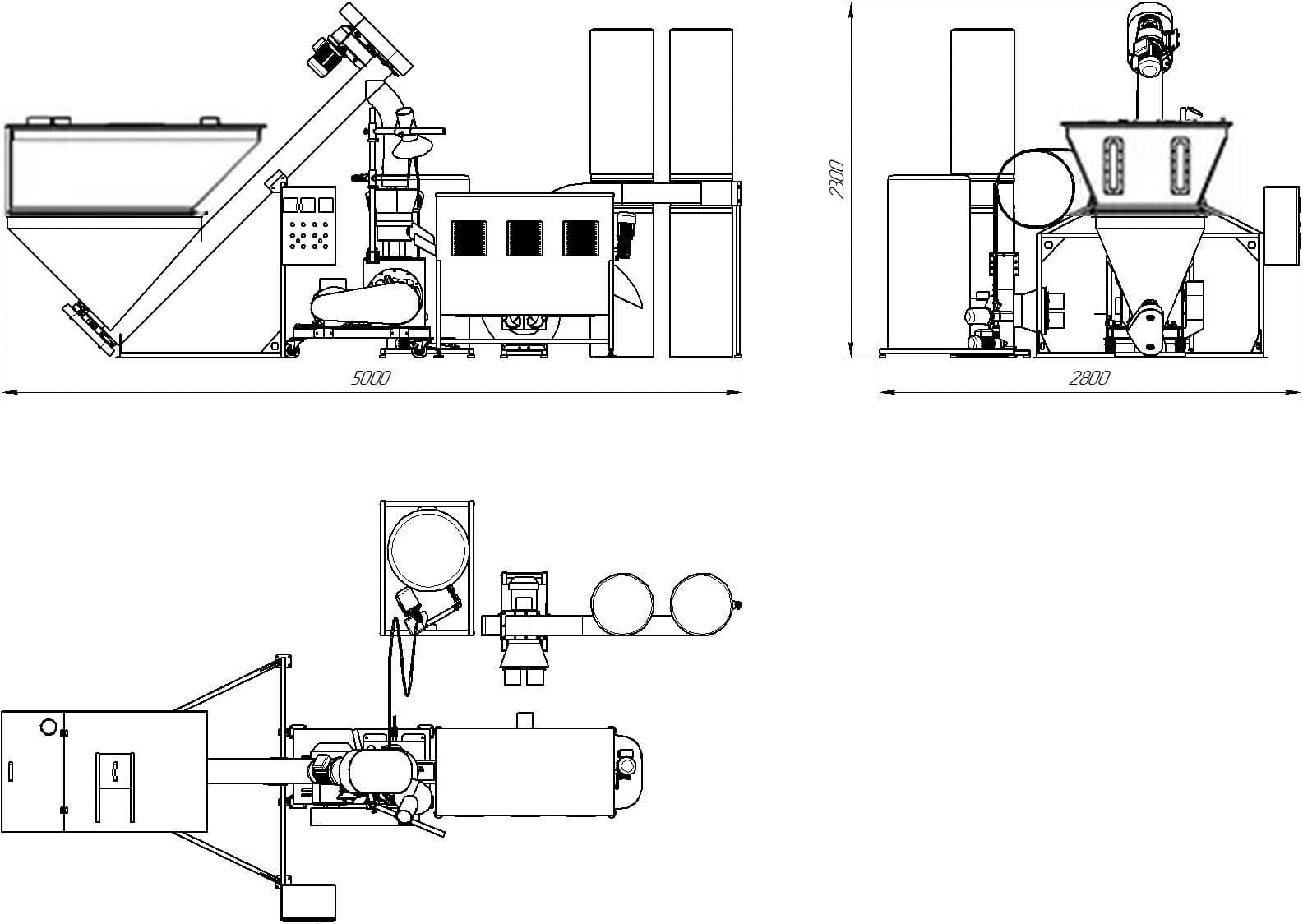 5000

2300

2800