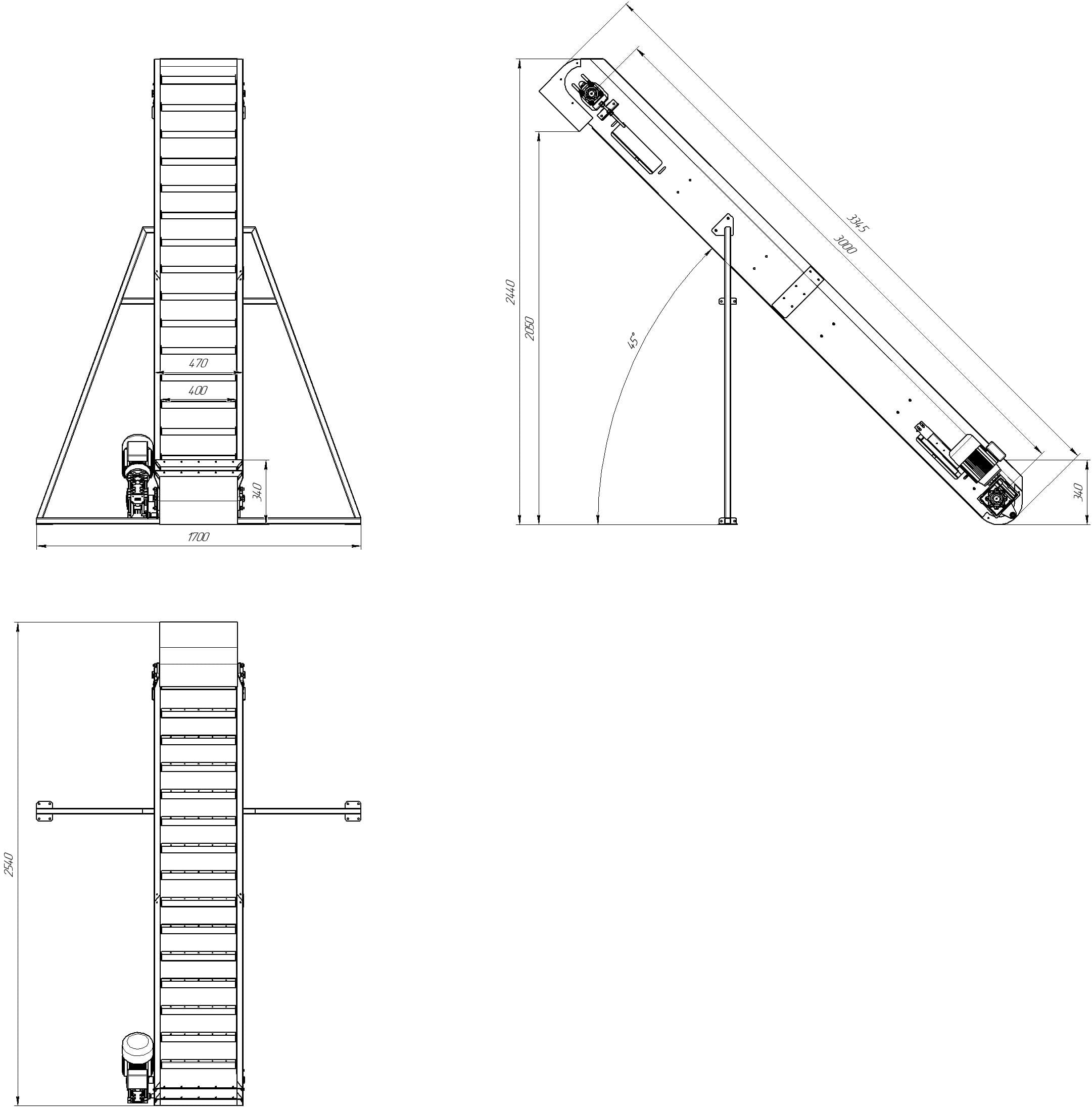 470
400
340
1700
2440
2050
45°
3345
3000
340
2540