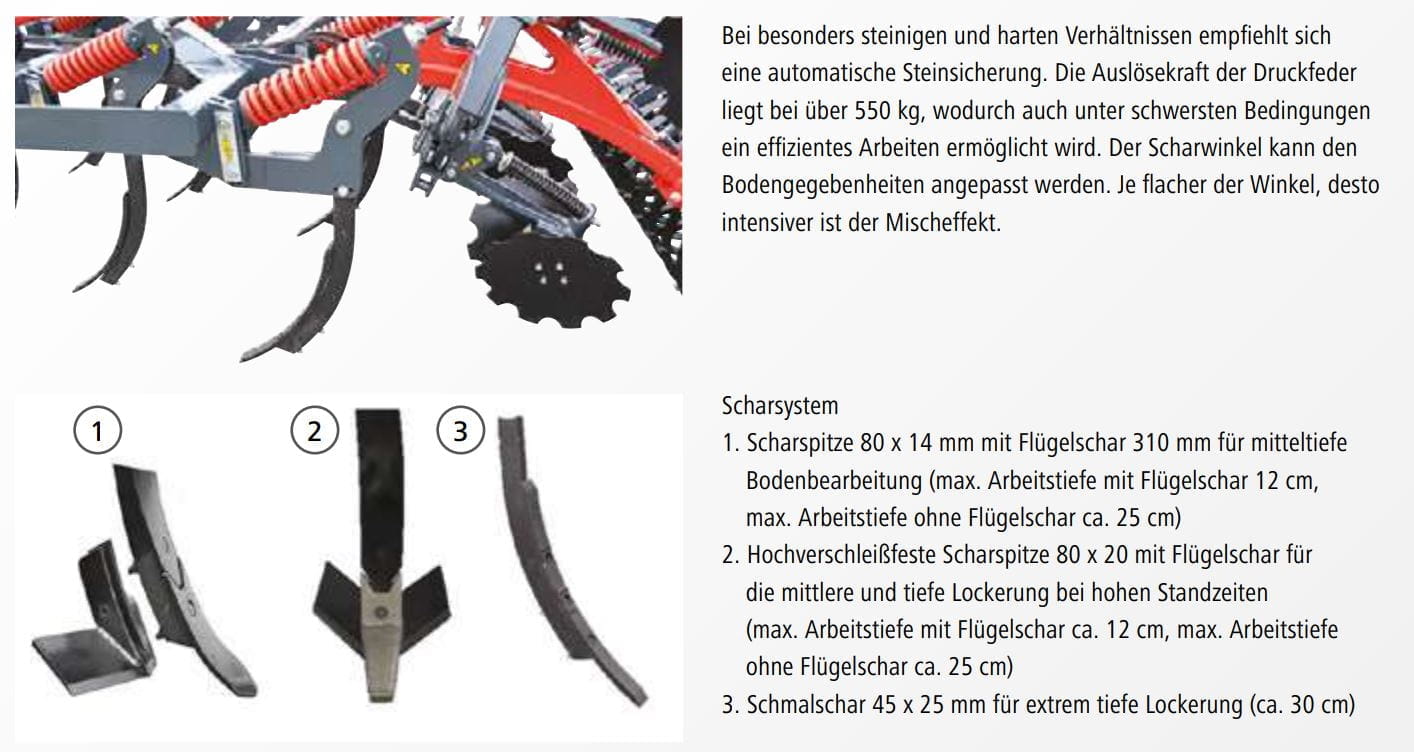 Bei besonders steinigen und harten Verhältnissen empfiehlt sich eine automatische Steinsicherung. Die Auslösekraft der Druckfeder liegt bei über 550 kg, wodurch auch unter schwersten Bedingungen ein effizientes Arbeiten ermöglicht wird. Der Scharwinkel kann den Bodengegebenheiten angepasst werden. Je flacher der Winkel, desto intensiver ist der Mischeffekt.

1

2

3

Scharsystem
1. Scharspitze 80 x 14 mm mit Flügelschar 310 mm für mitteltiefe Bodenbearbeitung (max. Arbeitstiefe mit Flügelschar 12 cm, max. Arbeitstiefe ohne Flügelschar ca. 25 cm)
2. Hochverschleißfeste Scharspitze 80 x 20 mit Flügelschar für die mittlere und tiefe Lockerung bei hohen Standzeiten (max. Arbeitstiefe mit Flügelschar ca. 12 cm, max. Arbeitstiefe ohne Flügelschar ca. 25 cm)
3. Schmalschar 45 x 25 mm für extrem tiefe Lockerung (ca. 30 cm)