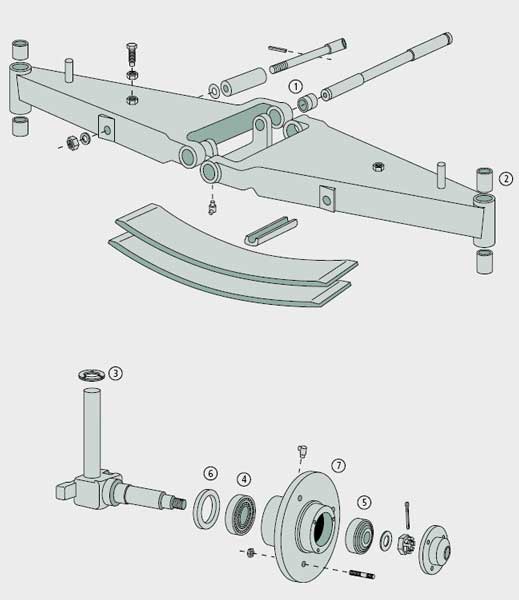 1
2
3
6
4
7
5