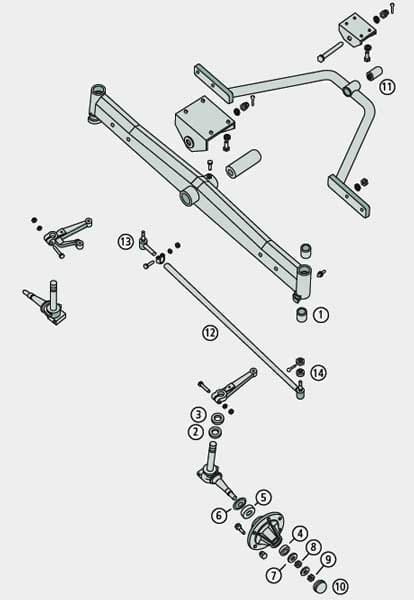 11
13
1
12
14
3
2
5
6
4
8
9
7
10