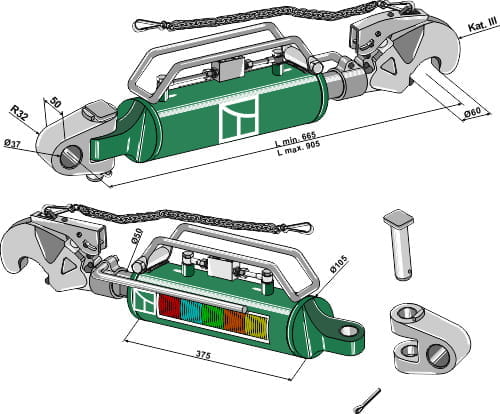 Kat. III
50
R32
Ø37
Ø60
L min. 665
L max. 905
Ø50
Ø105
375