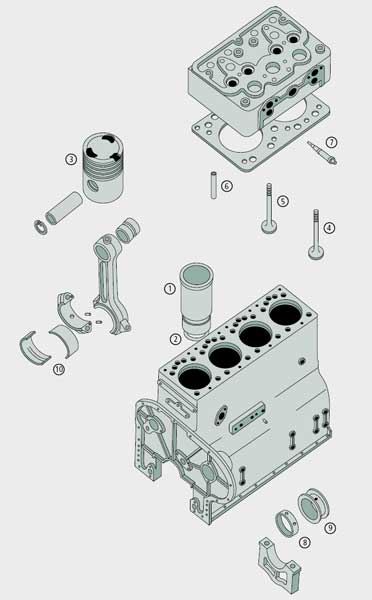 7
3
6
5
4
1
2
10
9
8