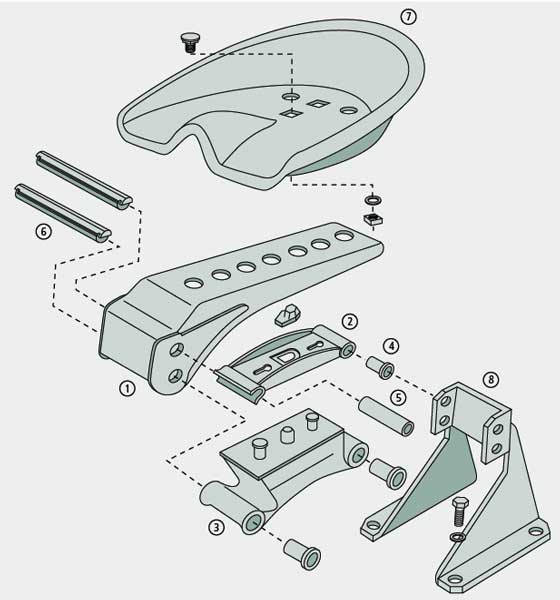 7
6
2
4
1
5
8
3