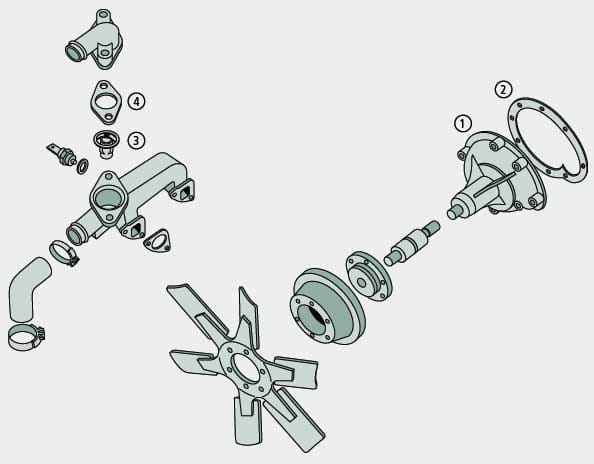 4
3
2
1