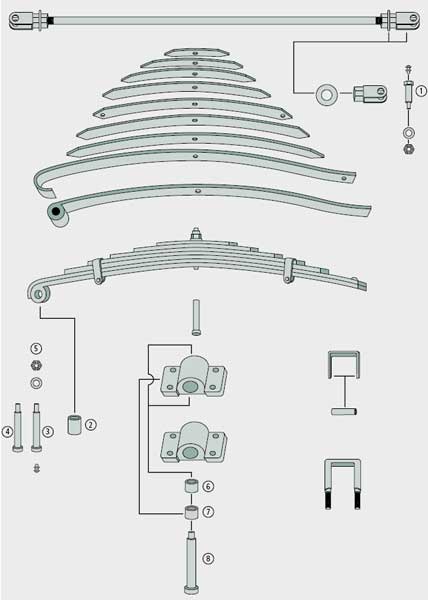 1

5

4
3
2

6
7
8