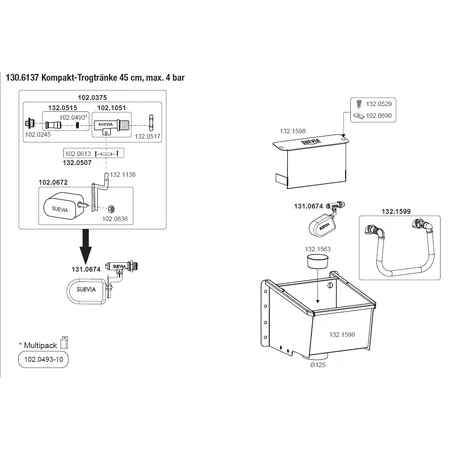 130.6137 Kompakt-Trogtränke 45 cm, max. 4 bar

102.0375
132.0515
102.1051
102.0493*
SUEVIA
102.0245
132.0517
102.0613
132.0507
132.1138
102.0672
SUEVIA
102.0636

131.0674
SUEVIA
SUEVIA

* Multipack
102.0493-10

132.0529
102.0690
132.1598
SUEVIA
131.0674
SUEVIA
132.1599
132.1563
132.1596
Ø125