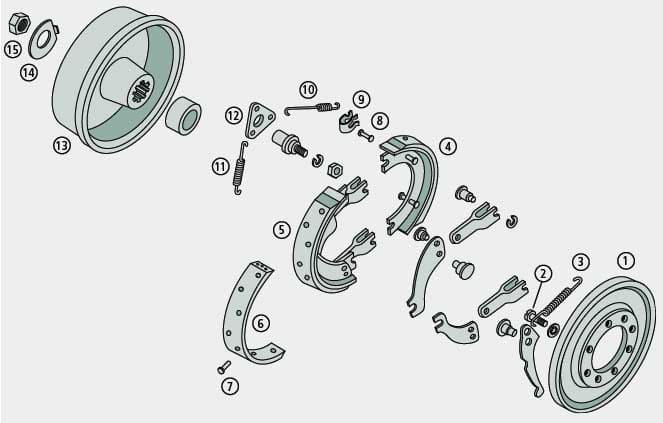 15
14
13
12
11
10
9
8
4
5
6
7
2
3
1