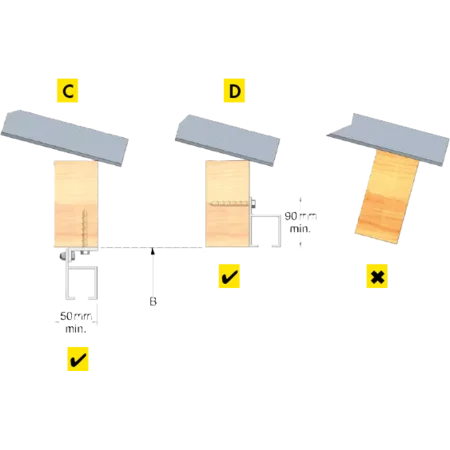 C

D

90 mm
min.

B

50 mm
min.

✔

✔

✖