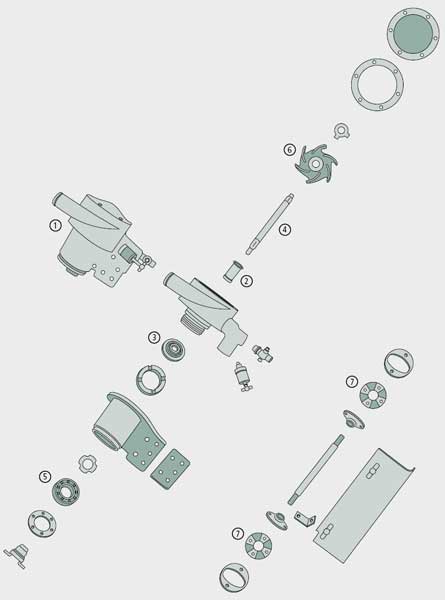 6
1
4
2
3
7
5
7