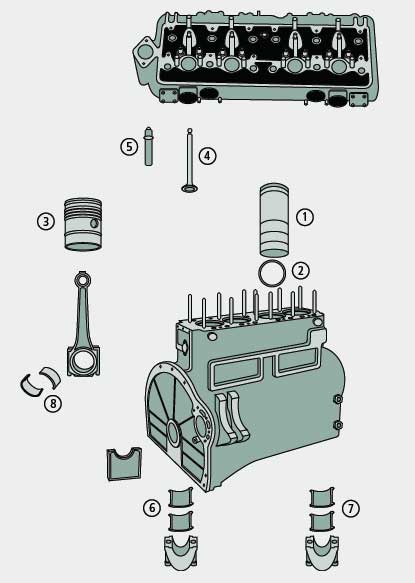 5
4
3
1
2
8
6
7