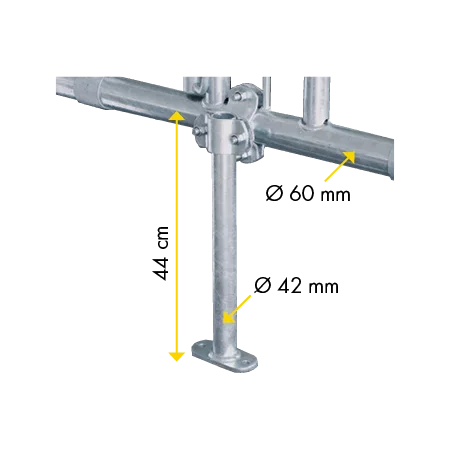 Ø 60 mm

44 cm

Ø 42 mm