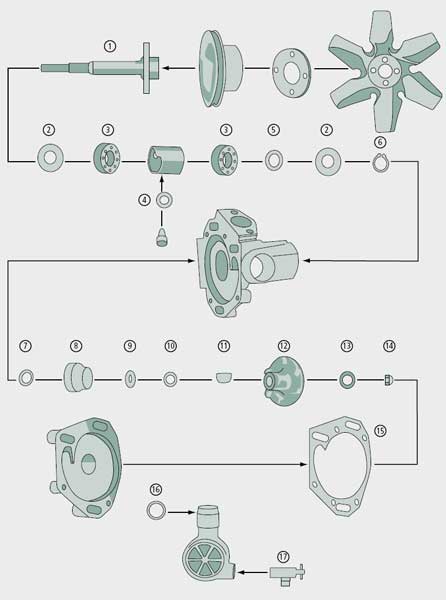 1
2
3
3
5
2
6
4
7
8
9
10
11
12
13
14
15
16
17