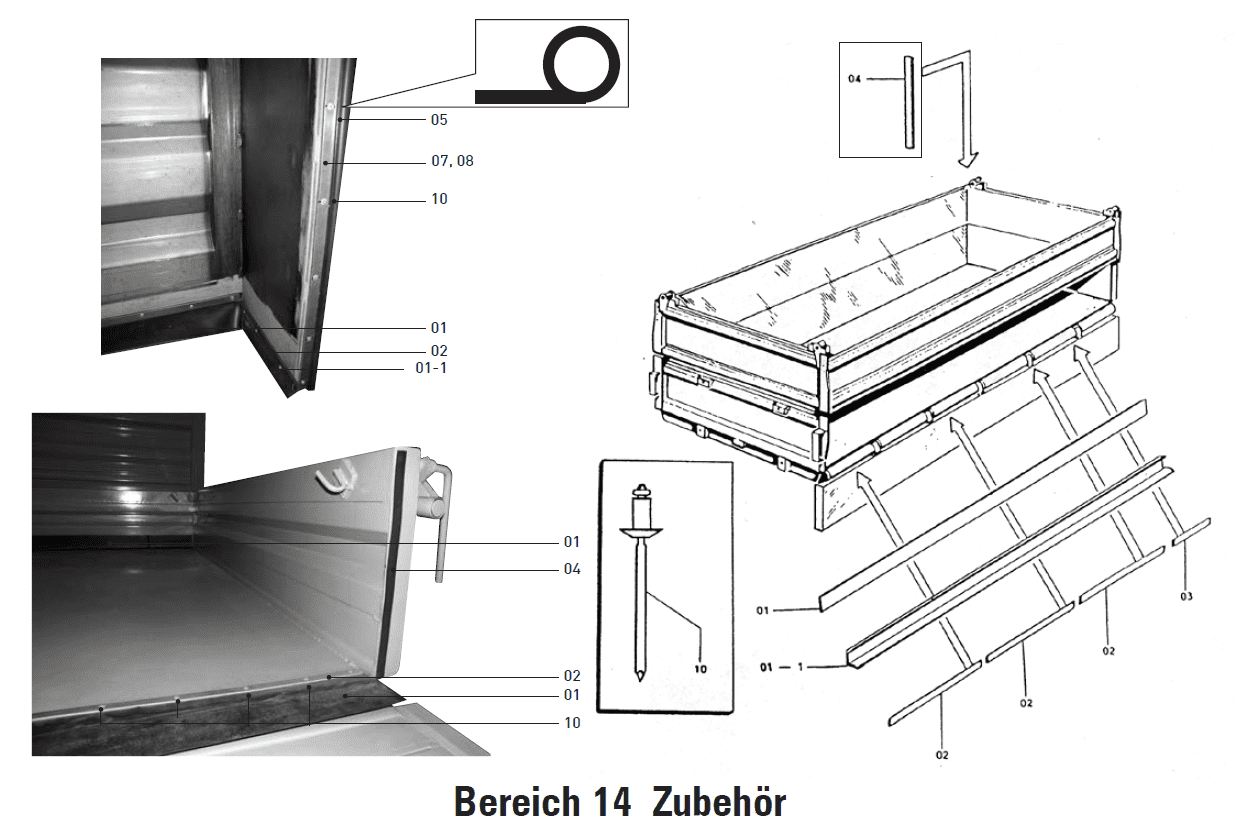 05
07, 08
10
01
02
01-1

01
04
02
01
10

04

10

01
01 — 1
02
02
02
03

Bereich 14 Zubehör