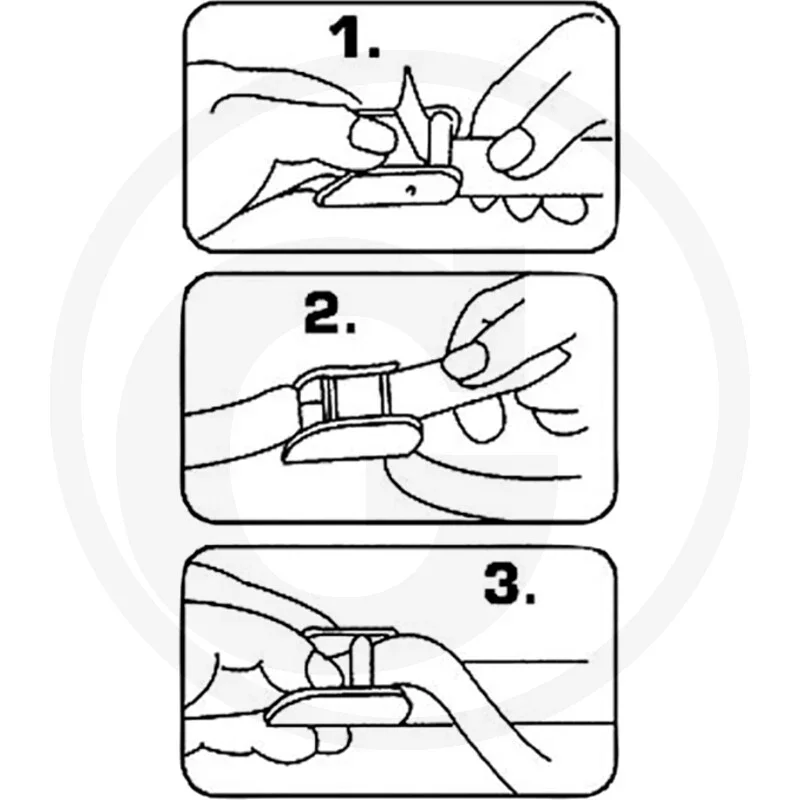 1.

2.

3.