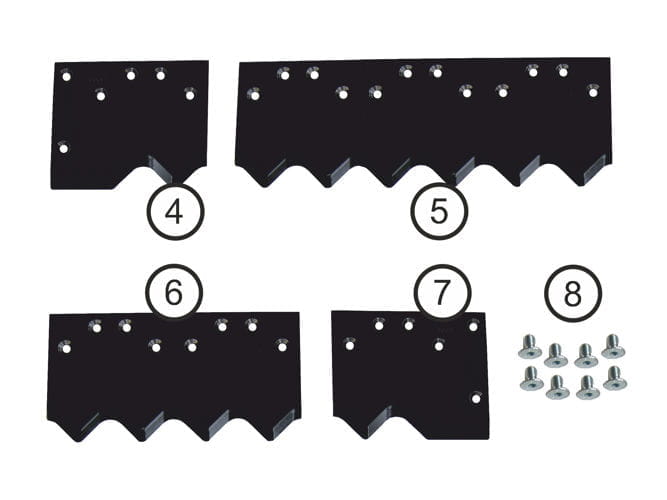 4
5
6
7
8