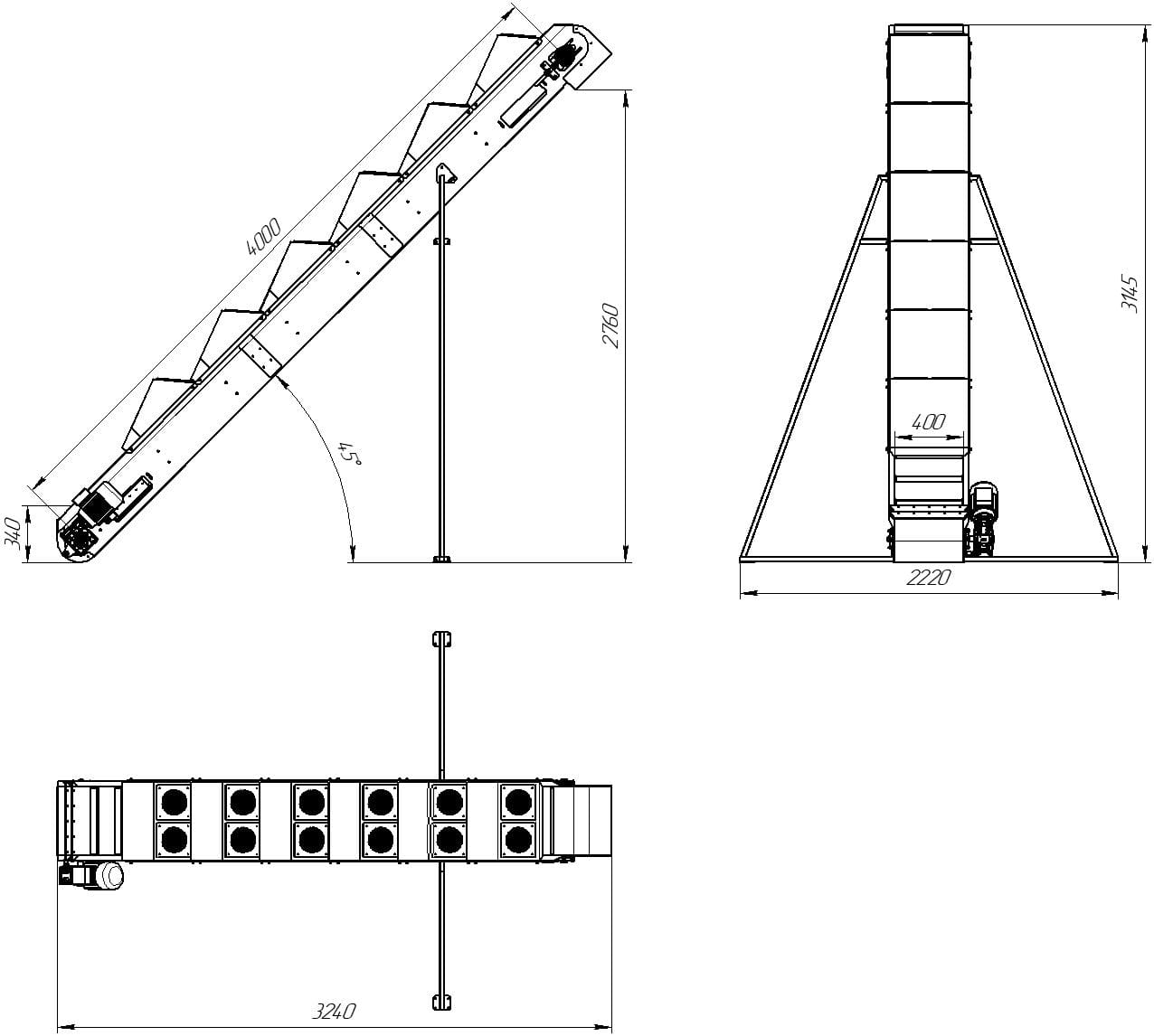 4000

2760

45°

340

3145

400

2220

3240