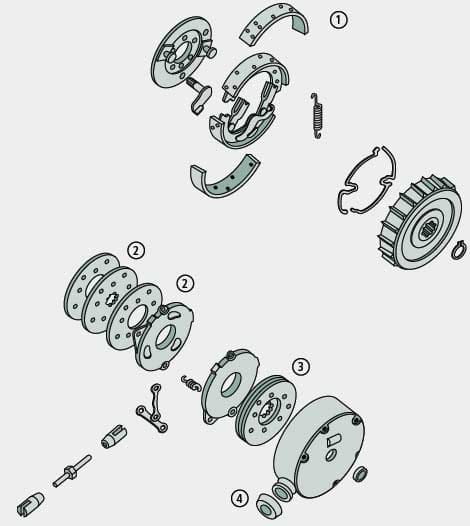 1

2

2

3

4