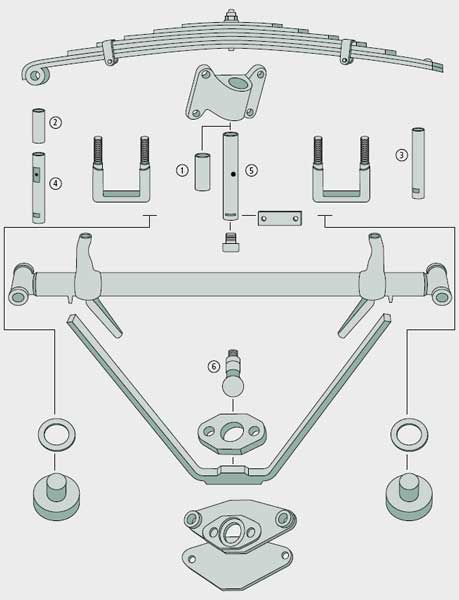 2
4
1
5
3
6