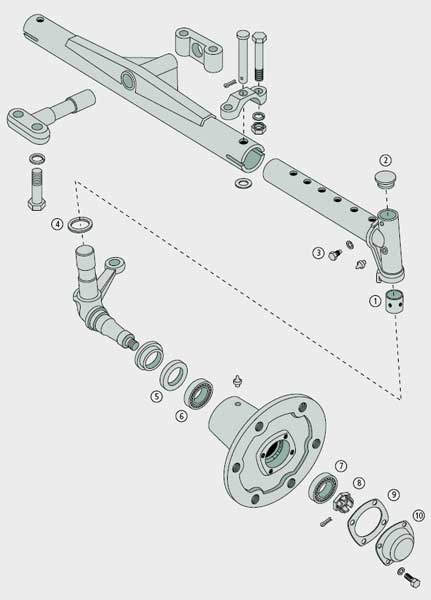 2
4
3
1
5
6
7
8
9
10