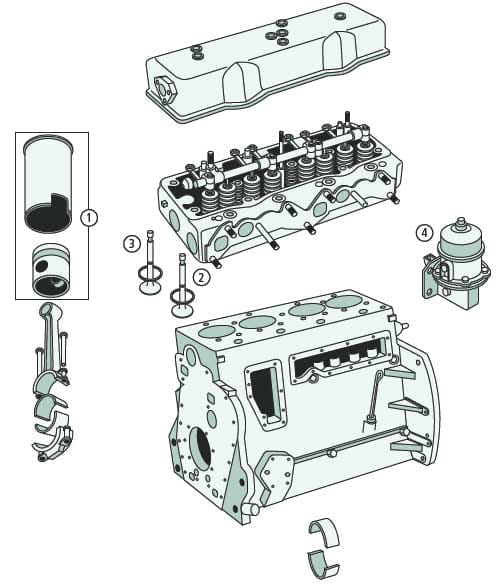 1

3

2

4