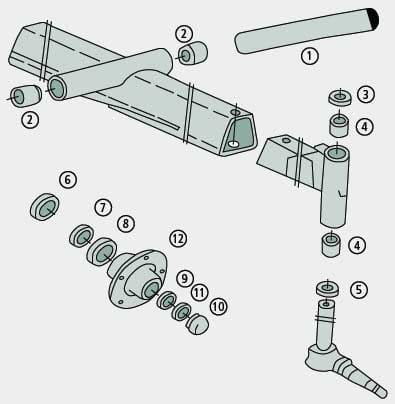 2
1
2
3
4
6
7
8
12
4
9
11
10
5