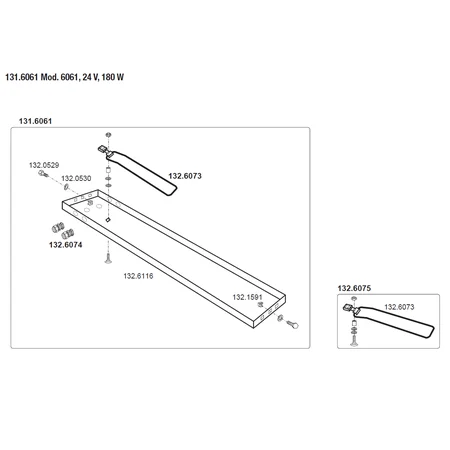 131.6061 Mod. 6061, 24 V, 180 W

131.6061

132.0529

132.0530

132.6073

132.6074

132.6116

132.1591

132.6075

132.6073