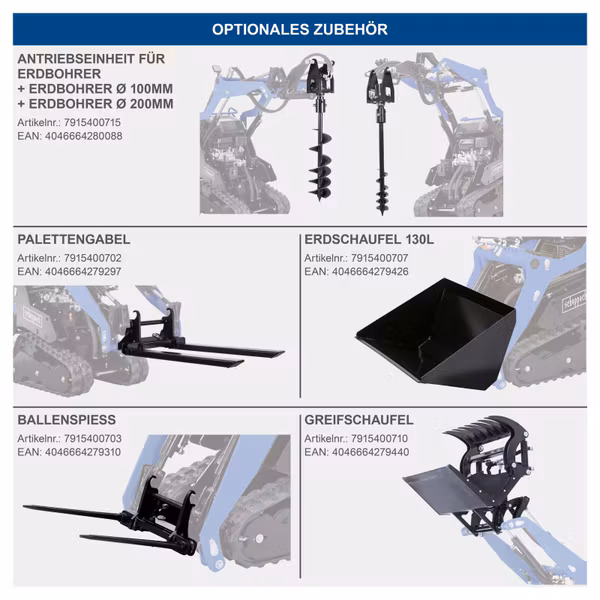 OPTIONALES ZUBEHÖR

ANTRIEBSEINHEIT FÜR ERDBOHRER
+ ERDBOHRER Ø 100MM
+ ERDBOHRER Ø 200MM
Artikelnr.: 7915400715
EAN: 4046664280088

PALETTENGABEL
Artikelnr.: 7915400702
EAN: 4046664279297

ERDSCHAUFEL 130L
Artikelnr.: 7915400707
EAN: 4046664279426

BALLENSPIESS
Artikelnr.: 7915400703
EAN: 4046664279310

GREIFSCHAUFEL
Artikelnr.: 7915400710
EAN: 4046664279440