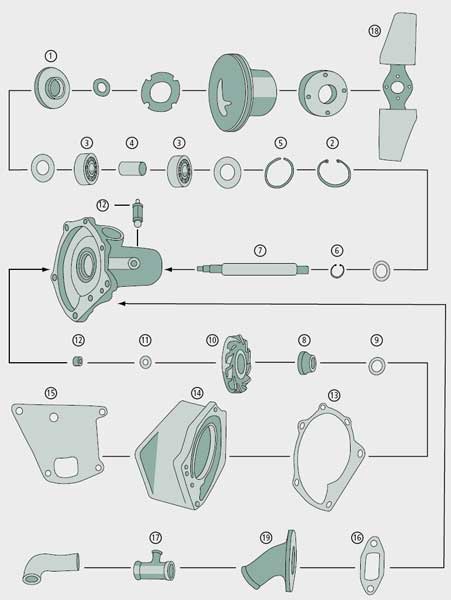 1
18
3
4
3
5
2
12
7
6
12
11
10
8
9
15
14
13
17
19
16