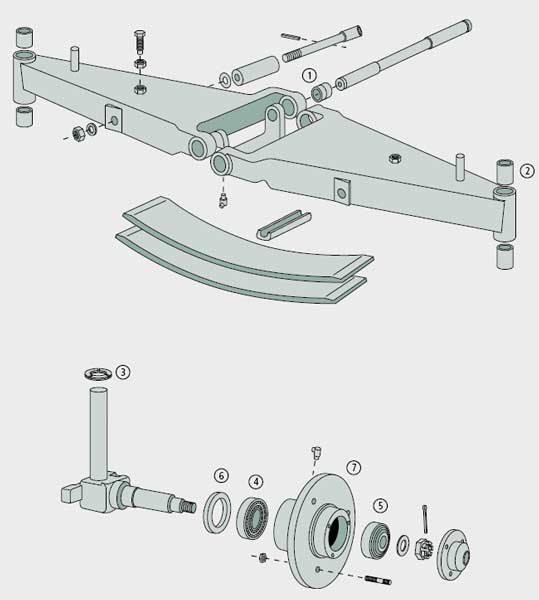 1
2
3
6
4
7
5