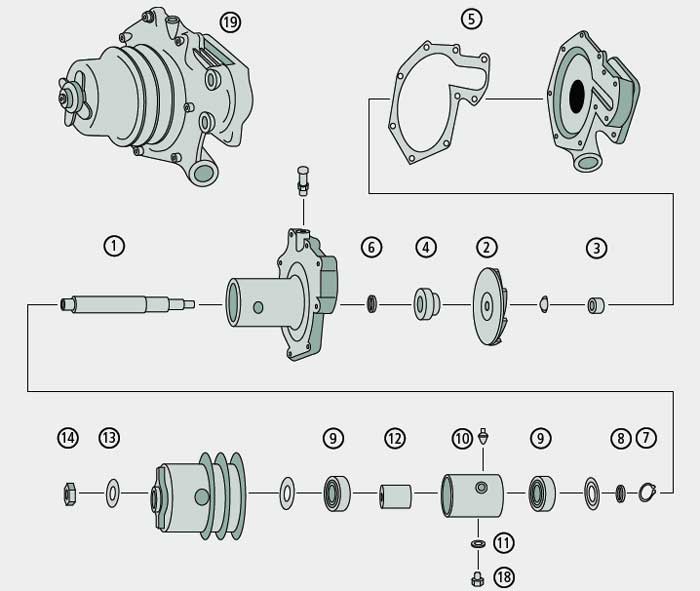 19
5
1
6
4
2
3
14
13
9
12
10
9
8
7
11
18